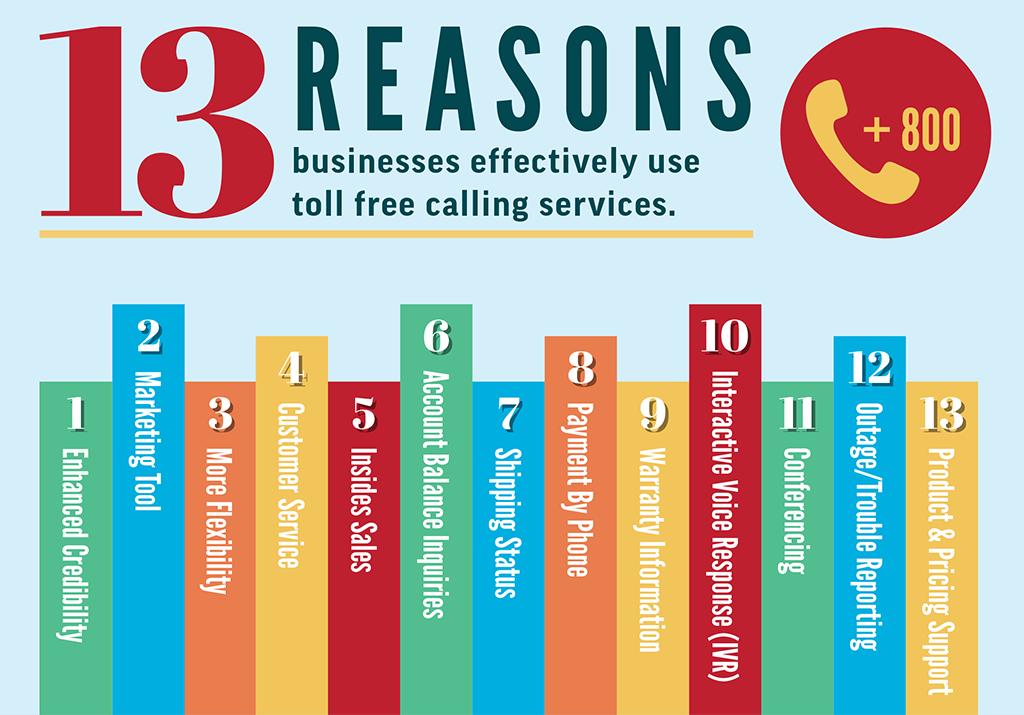 13 REASONS
businesses effectively use toll free calling services.

+ 800

1 Enhanced Credibility
2 Marketing Tool
3 More Flexibility
4 Customer Service
5 Insides Sales
6 Account Balance Inquiries
7 Shipping Status
8 Payment By Phone
9 Warranty Information
10 Interactive Voice Response (IVR)
11 Conferencing
12 Outage/Trouble Reporting
13 Product & Pricing Support