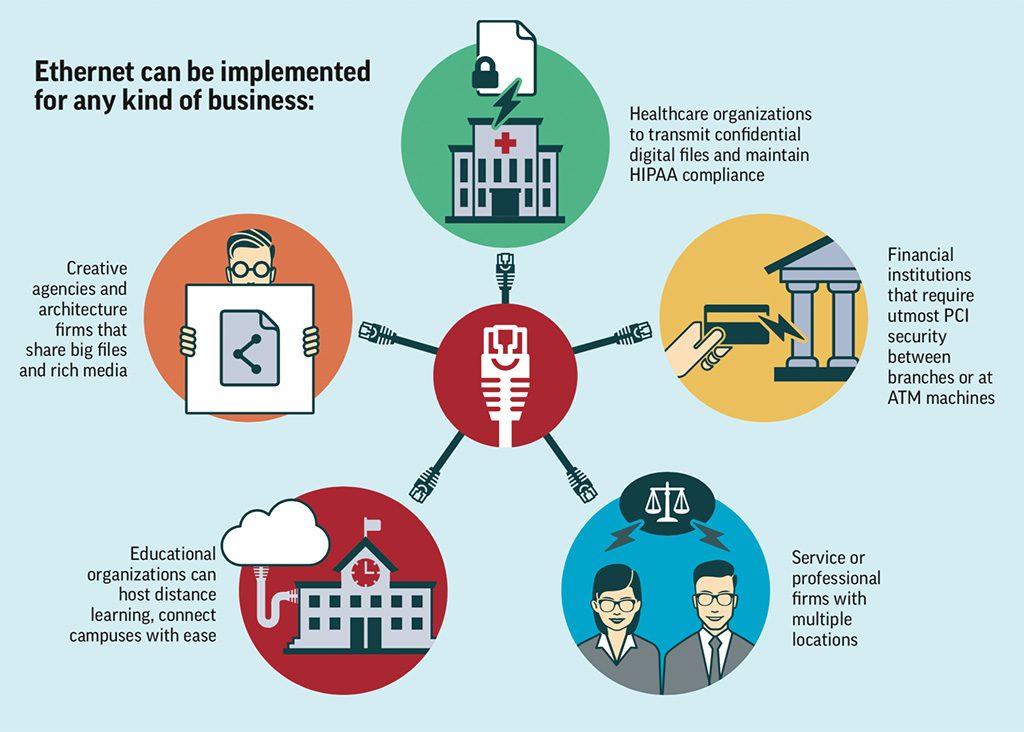 Ethernet can be implemented for any kind of business:

Healthcare organizations to transmit confidential digital files and maintain HIPAA compliance

Creative agencies and architecture firms that share big files and rich media

Financial institutions that require utmost PCI security between branches or at ATM machines

Educational organizations can host distance learning, connect campuses with ease

Service or professional firms with multiple locations